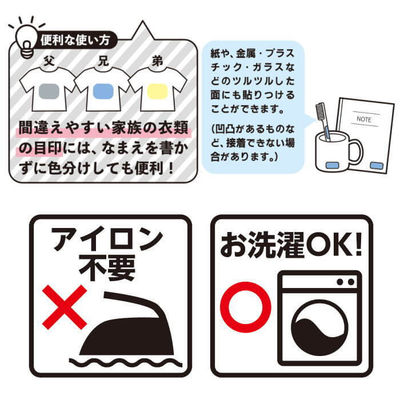 便利な使い方

父　兄　弟

間違えやすい家族の衣類の目印には、なまえを書かずに色分けしても便利！

紙や、金属・プラスチック・ガラスなどのツルツルした面にも貼りつけることができます。

(凹凸があるものなど、接着できない場合があります。)

NOTE

アイロン不要

お洗濯OK!