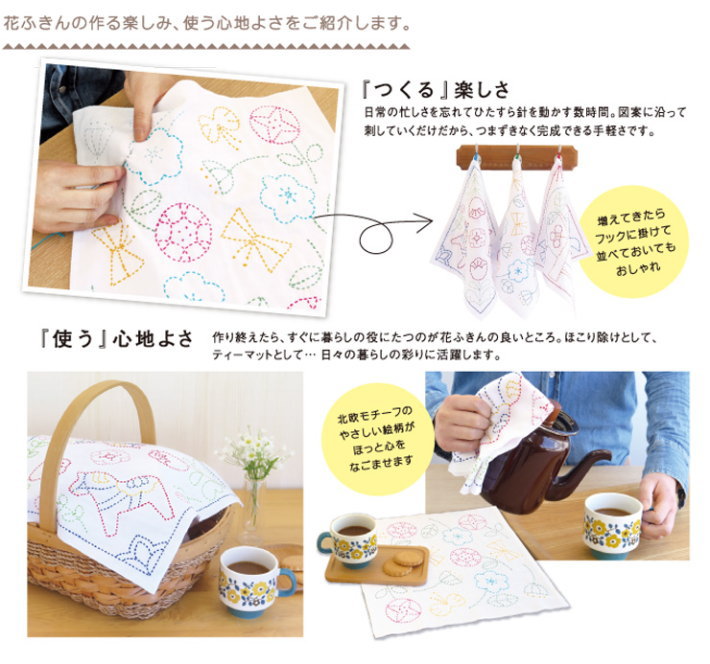 花ふきんの作る楽しみ、使う心地よさをご紹介します。

『つくる』楽しさ
日常の忙しさを忘れてひたすら針を動かす数時間。図案に沿って刺していくだけだから、つまずきなく完成できる手軽さです。

増えてきたらフックに掛けて並べておいてもおしゃれ

『使う』心地よさ
作り終えたら、すぐに暮らしの役にたつのが花ふきんの良いところ。ほこり除けとして、ティーマットとして… 日々の暮らしの彩りに活躍します。

北欧モチーフのやさしい絵柄がほっと心をなごませます